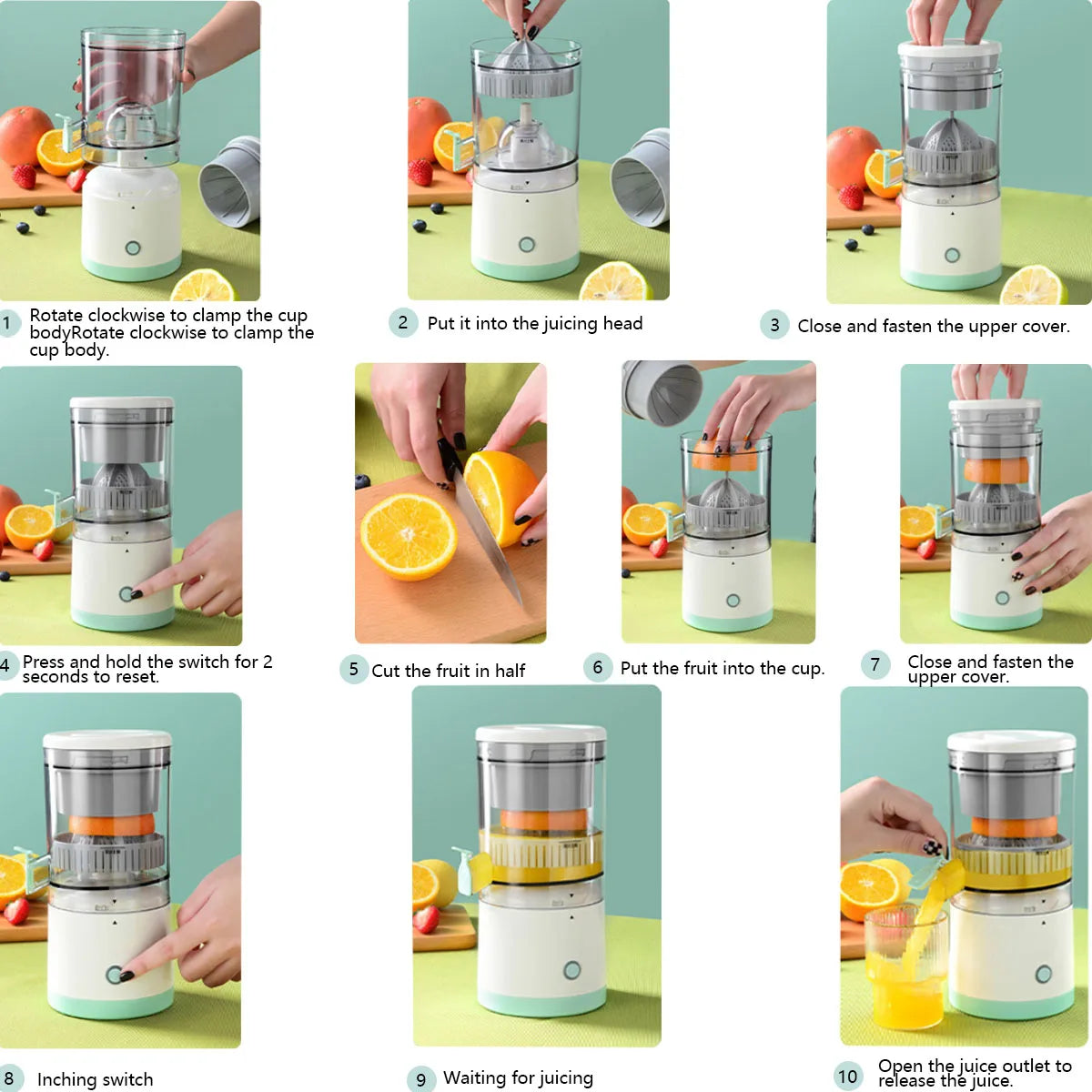 1 Rotate clockwise to clamp the cup bodyRotate clockwise to clamp the cup body.

2 Put it into the juicing head

3 Close and fasten the upper cover.

4 Press and hold the switch for 2 seconds to reset.

5 Cut the fruit in half

6 Put the fruit into the cup.

7 Close and fasten the upper cover.

8 Inching switch

9 Waiting for juicing

10 Open the juice outlet to release the juice.